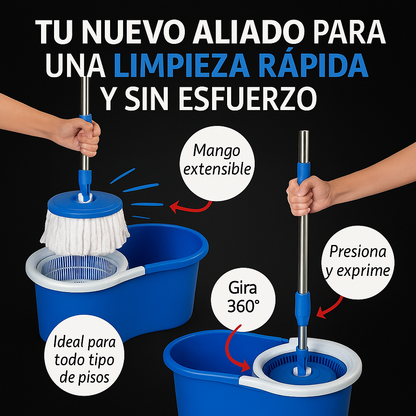 TU NUEVO ALIADO PARA UNA LIMPIEZA RÁPIDA Y SIN ESFUERZO

Mango extensible

Presiona y exprime

Gira 360°

Ideal para todo tipo de pisos